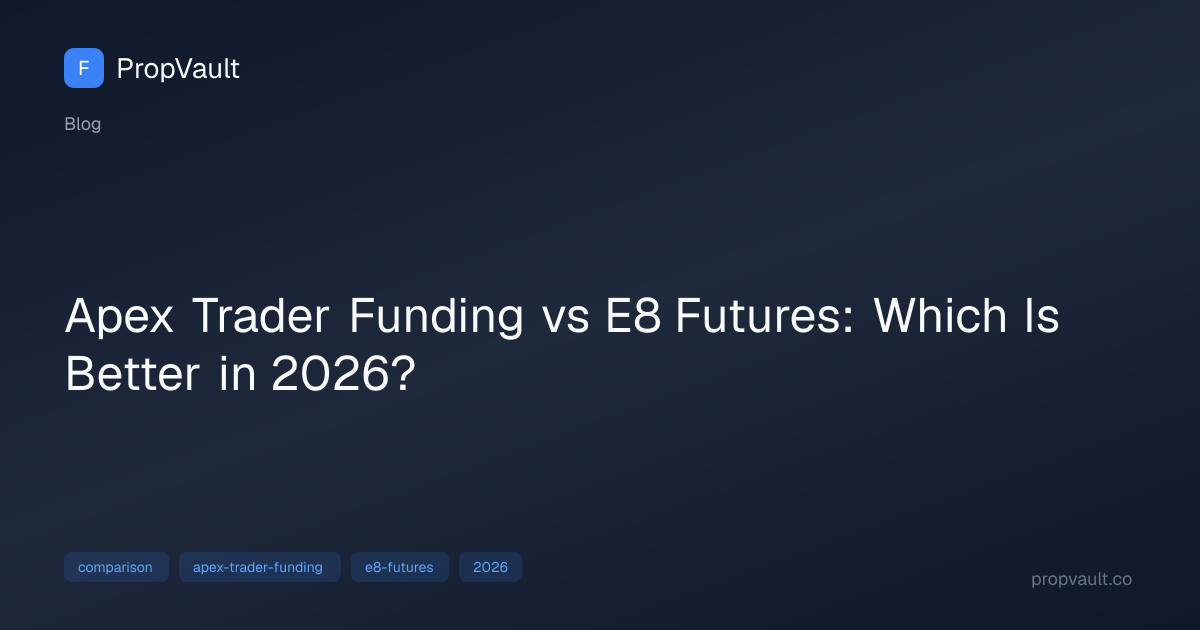 F PropVault

Blog

Apex Trader Funding vs E8 Futures: Which Is Better in 2026?

comparison apex-trader-funding e8-futures 2026

propvault.co